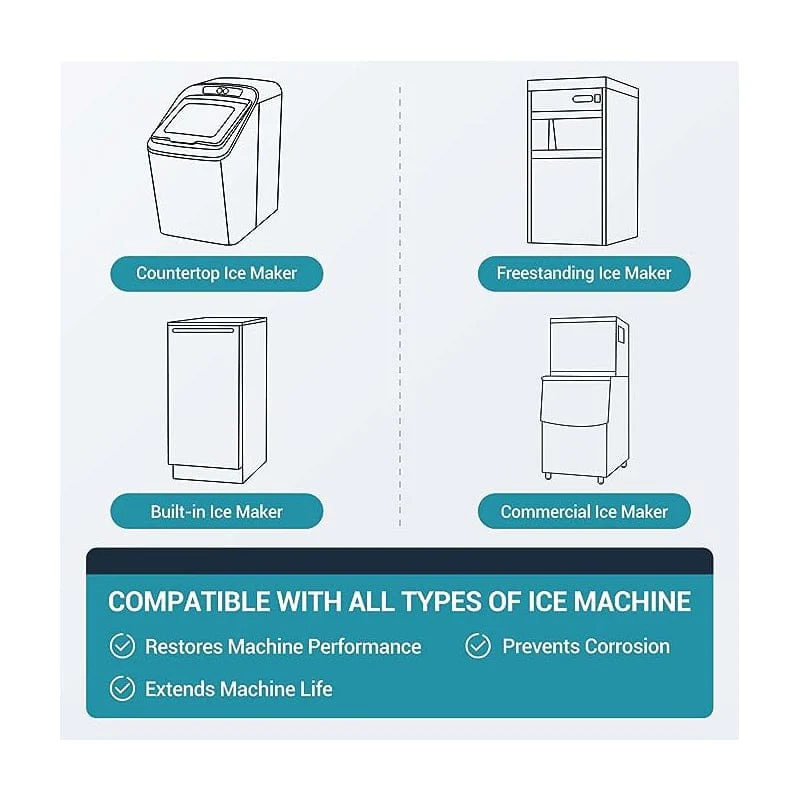 Countertop Ice Maker

Freestanding Ice Maker

Built-in Ice Maker

Commercial Ice Maker

COMPATIBLE WITH ALL TYPES OF ICE MACHINE

Restores Machine Performance

Prevents Corrosion

Extends Machine Life